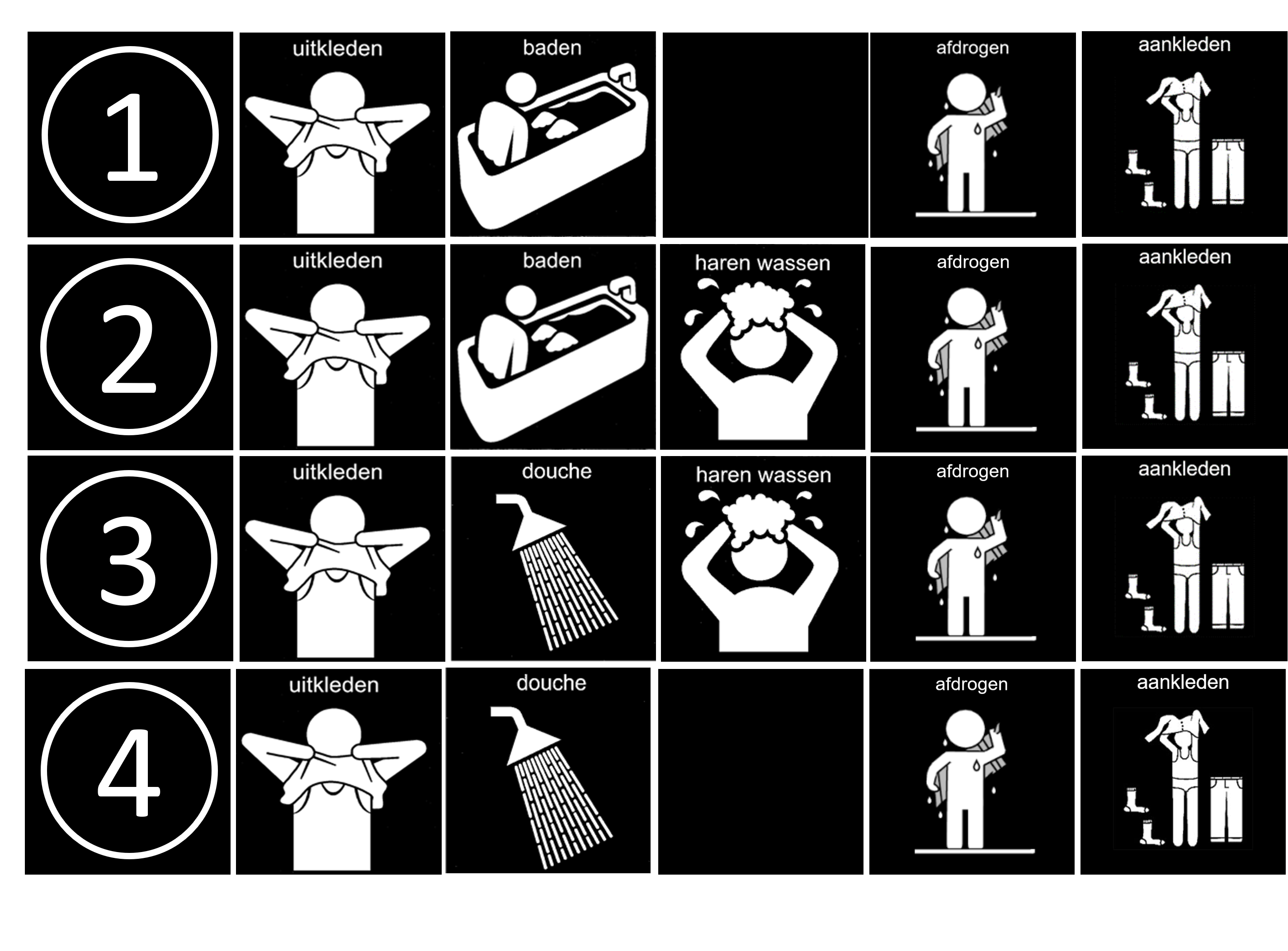 | 1 | uitkleden | baden | | afdrogen | aankleden |
|---|---|---|---|---|---|
| 2 | uitkleden | baden | haren wassen | afdrogen | aankleden |
| 3 | uitkleden | douche | haren wassen | afdrogen | aankleden |
| 4 | uitkleden | douche | | afdrogen | aankleden |